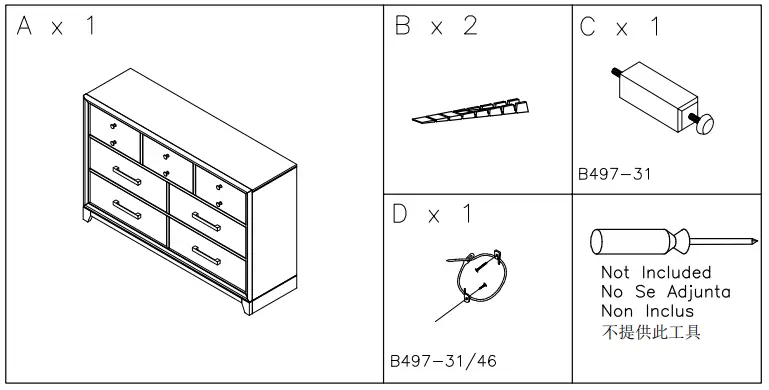 A x 1

B x 2

C x 1

B497-31

D x 1

B497-31/46

Not Included
No Se Adjunta
Non Inclus
不提供此工具