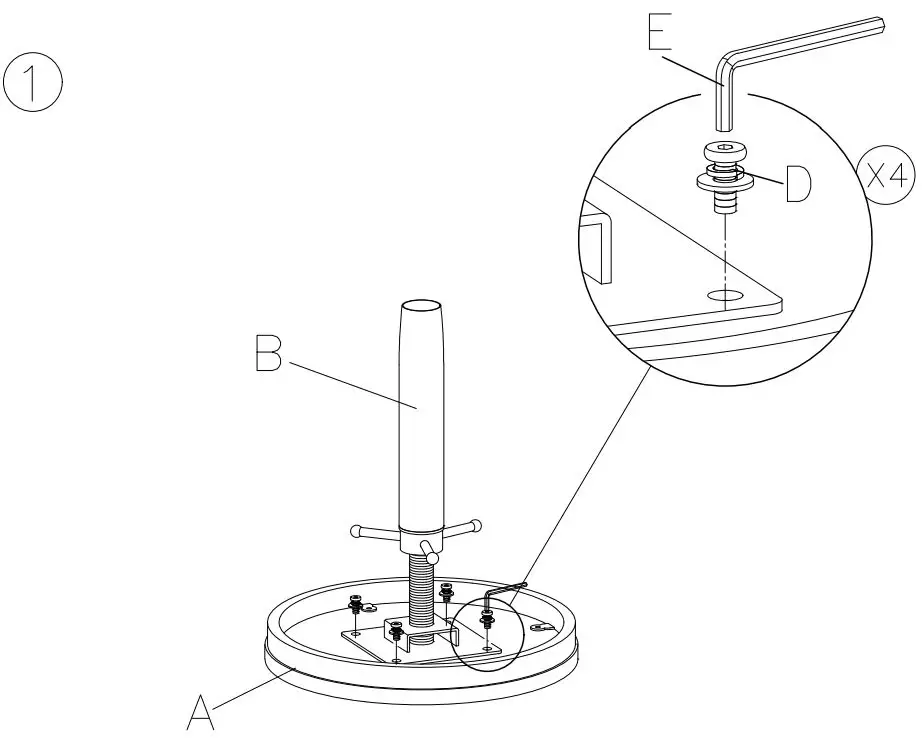 1

E

D

X4

B

A