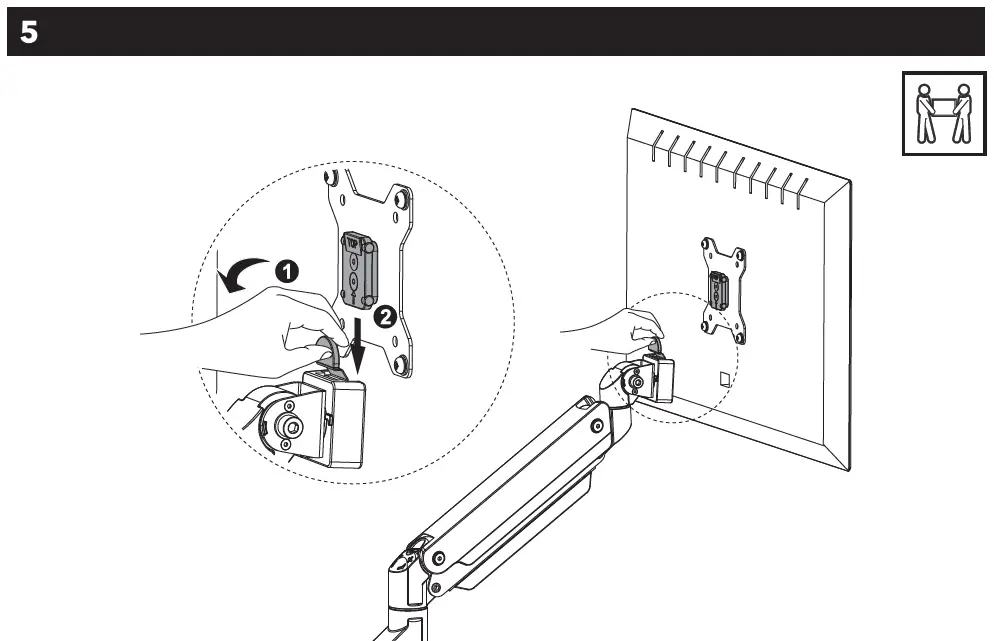 5

1

2