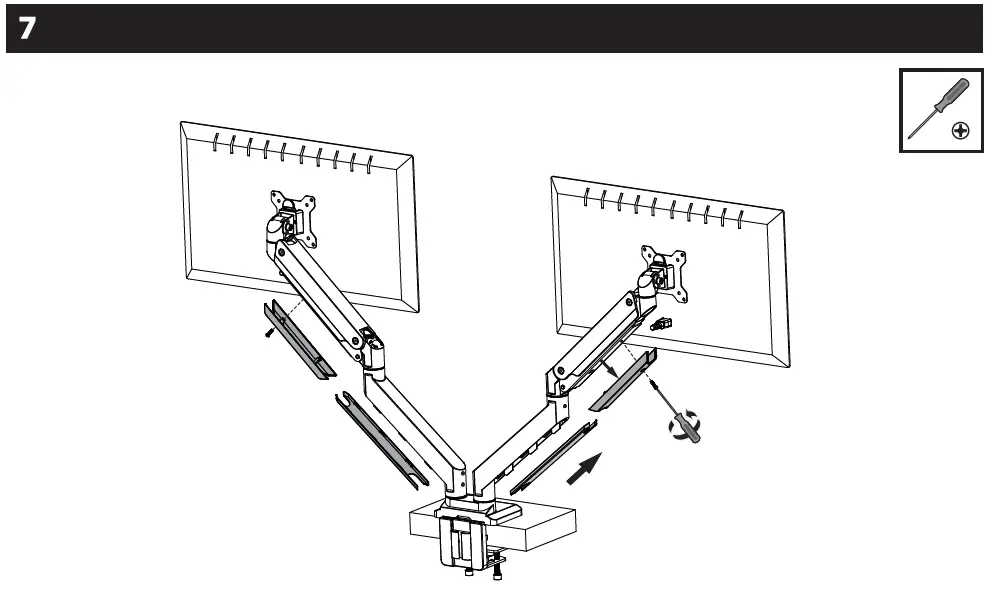 7