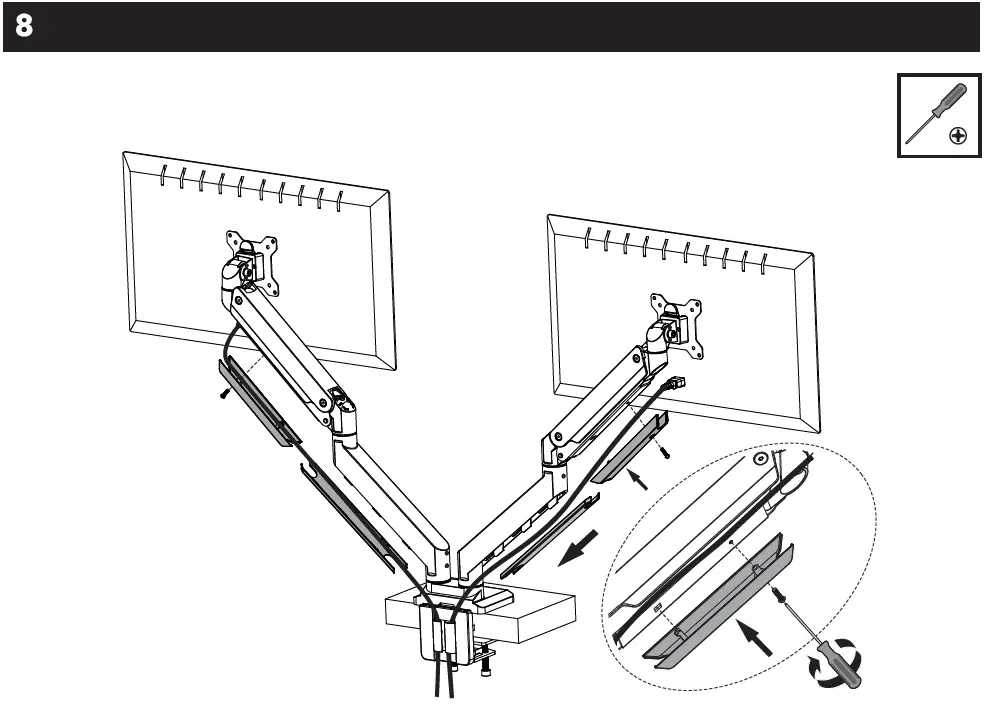 8