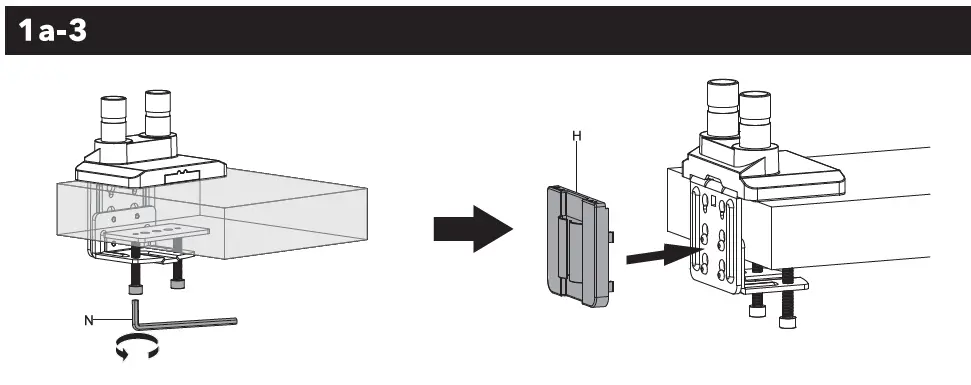 1a-3

N

H