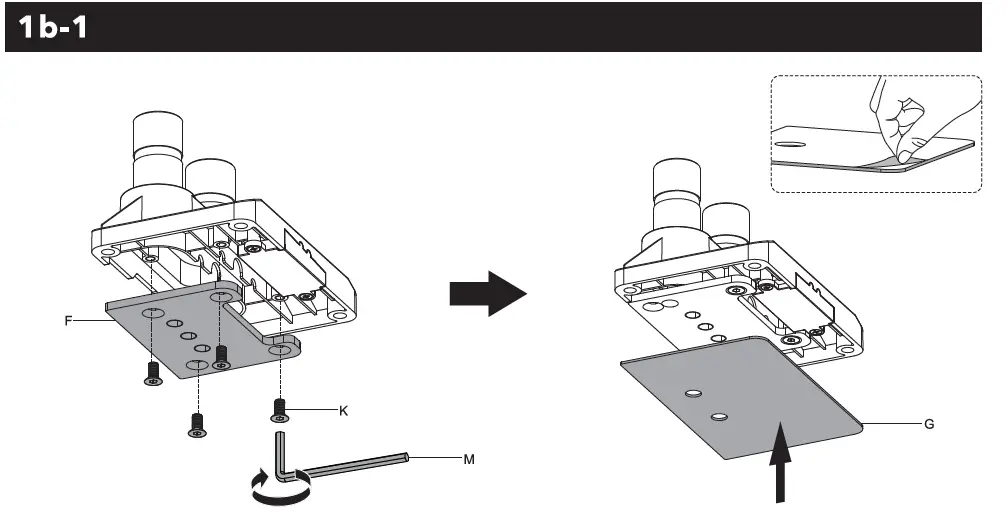 1b-1

F

K

M

G