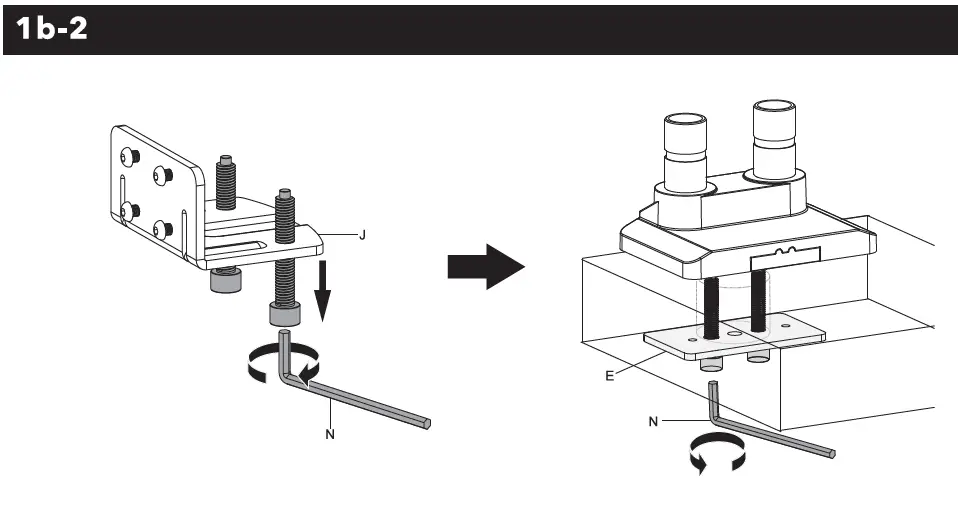 1b-2

J

N

E

N