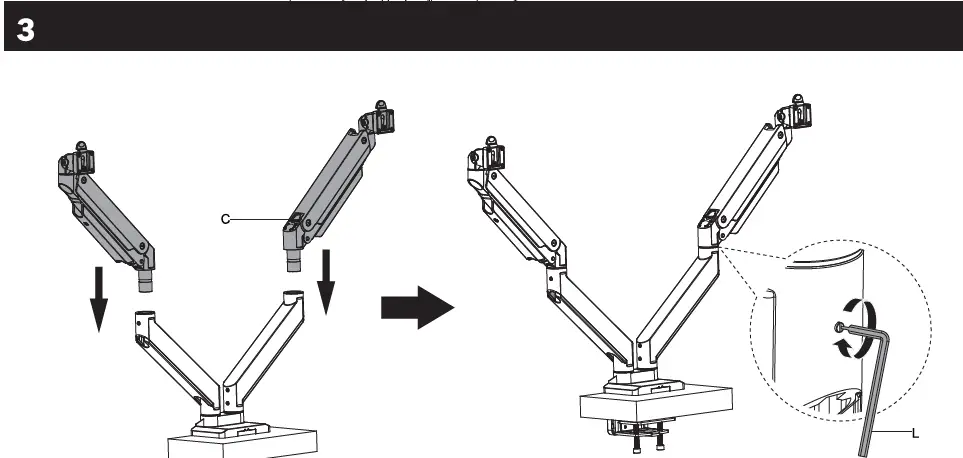 3

C

L