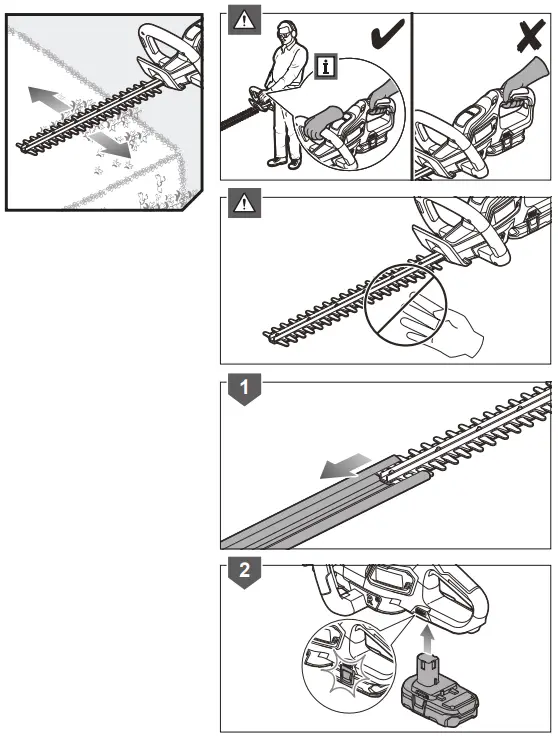 1

2