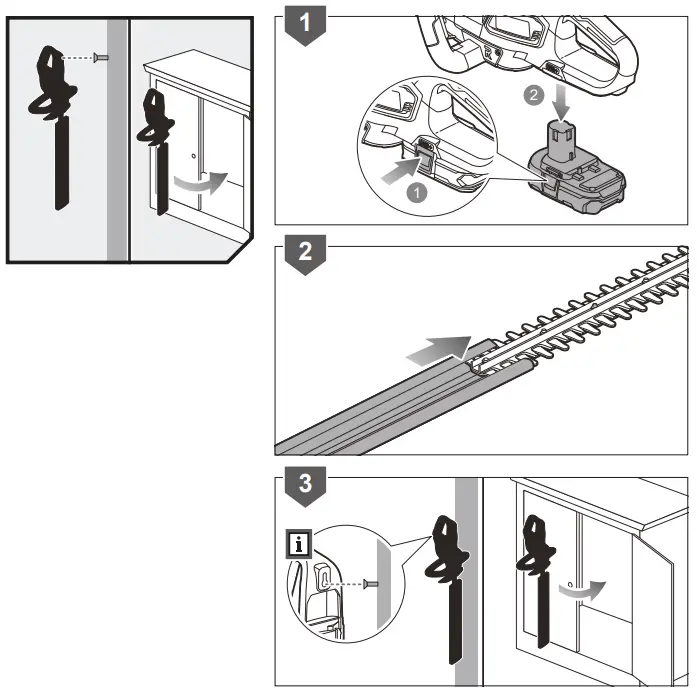 1
2
1
2
3
i