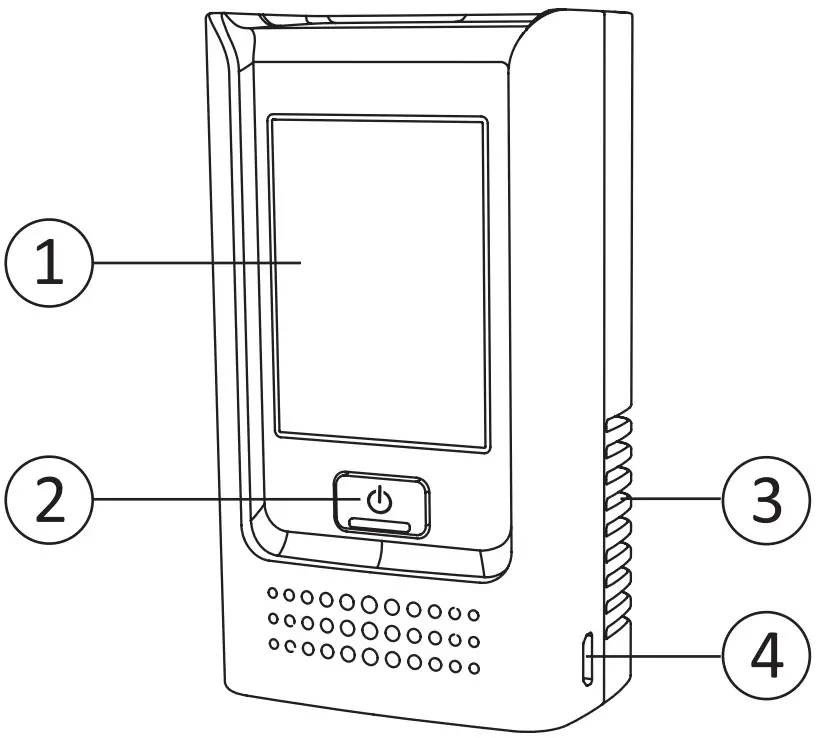 1
2
3
4