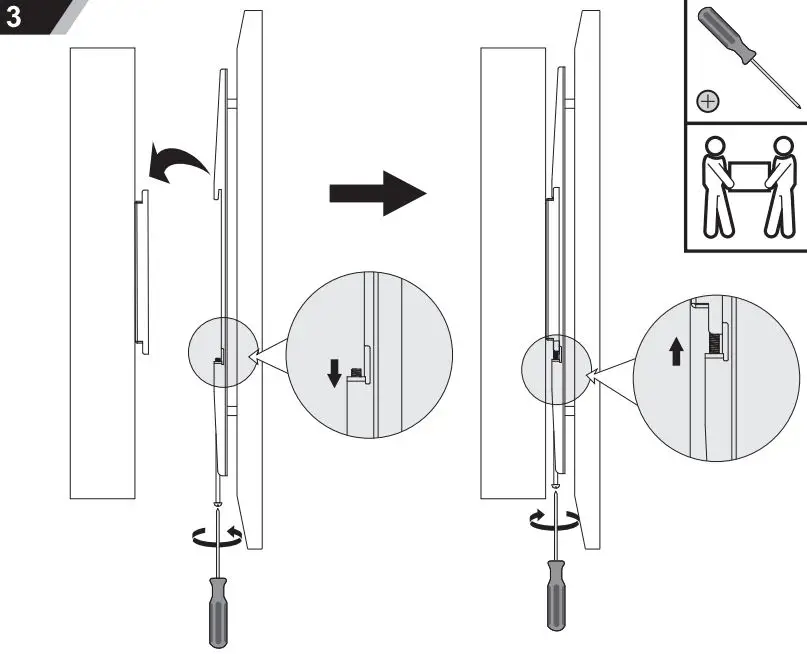 3