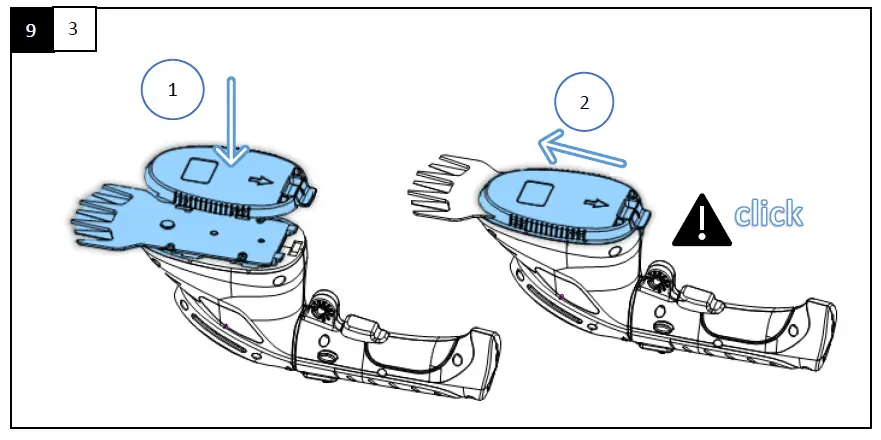 9 3

1

2

click