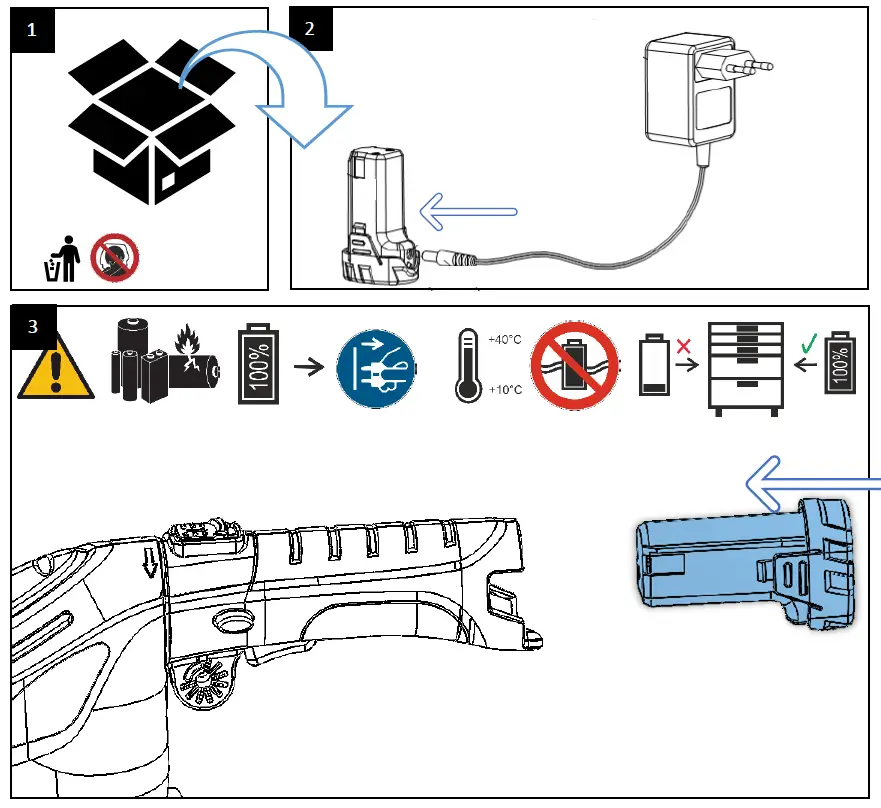 1

2

3

100%

+40°C

+10°C

100%