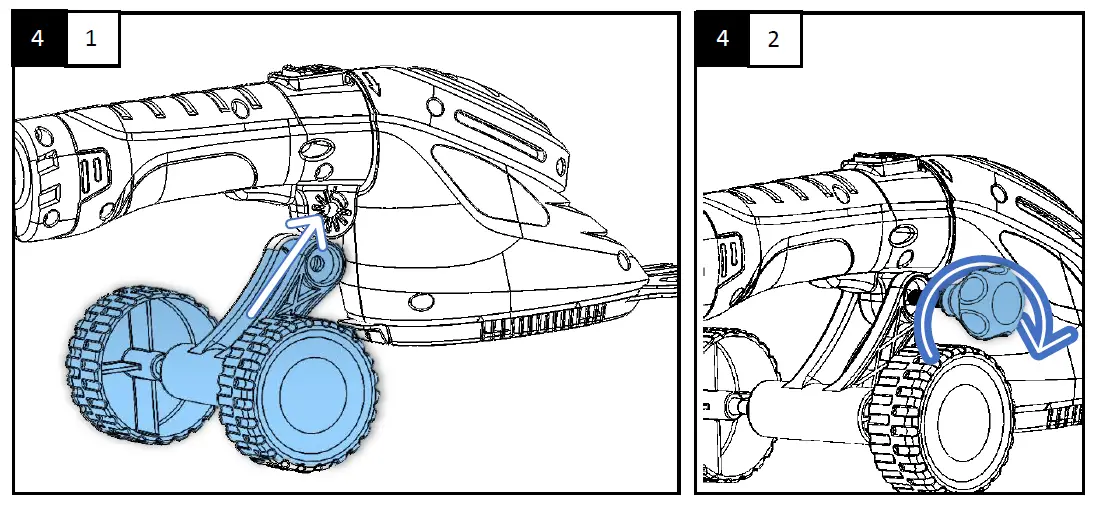 4 1

4 2