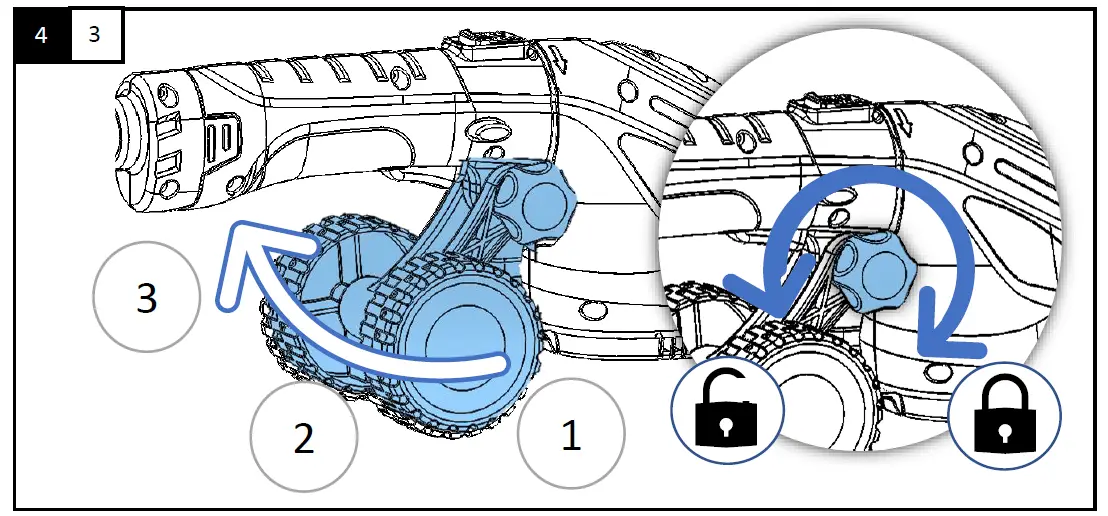 4 3

3

2

1