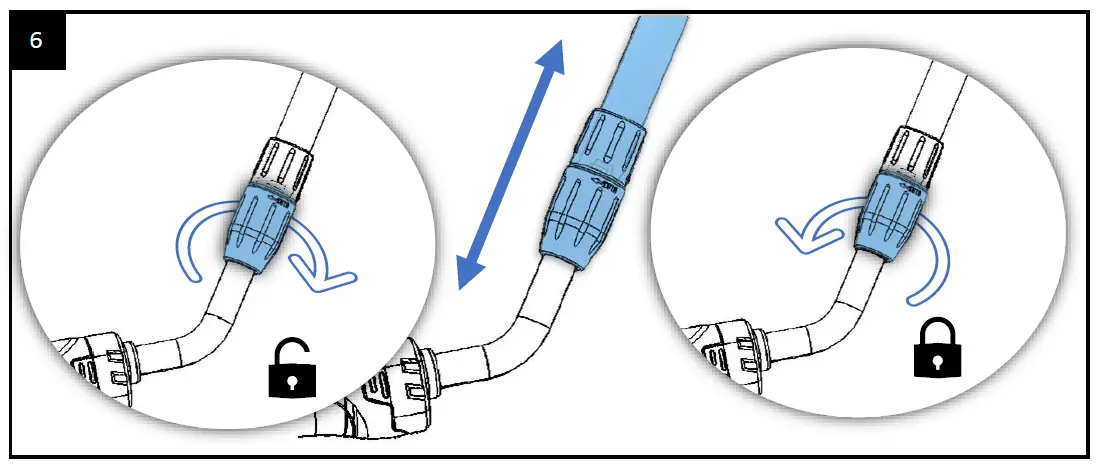 6