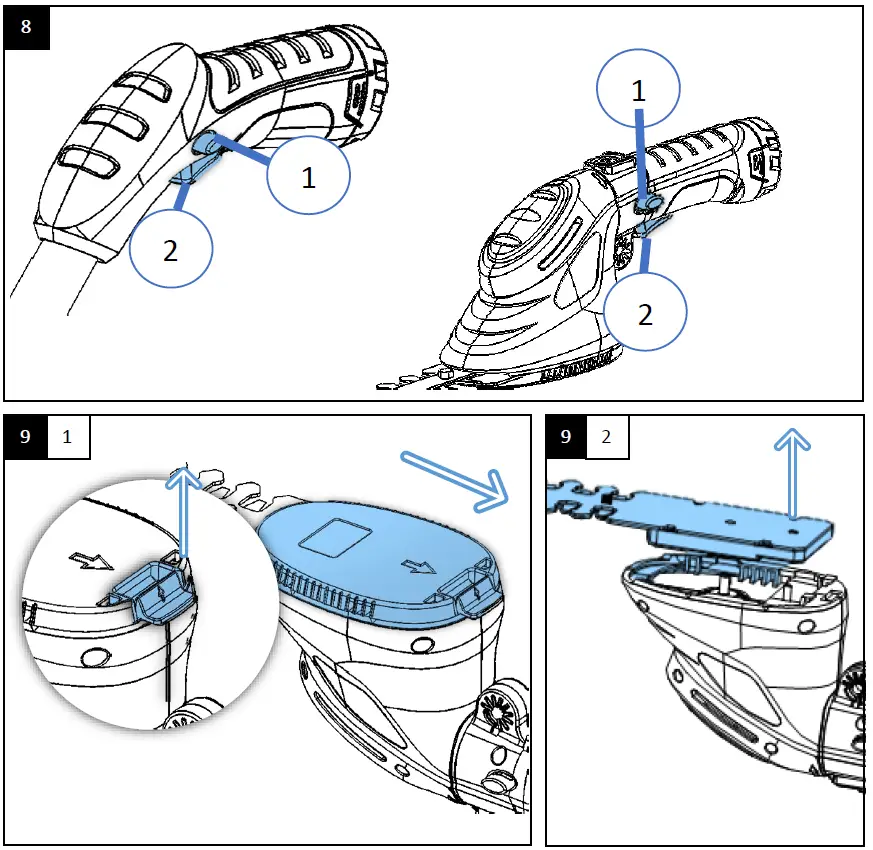 8

1

2

1

2

9 1

9 2