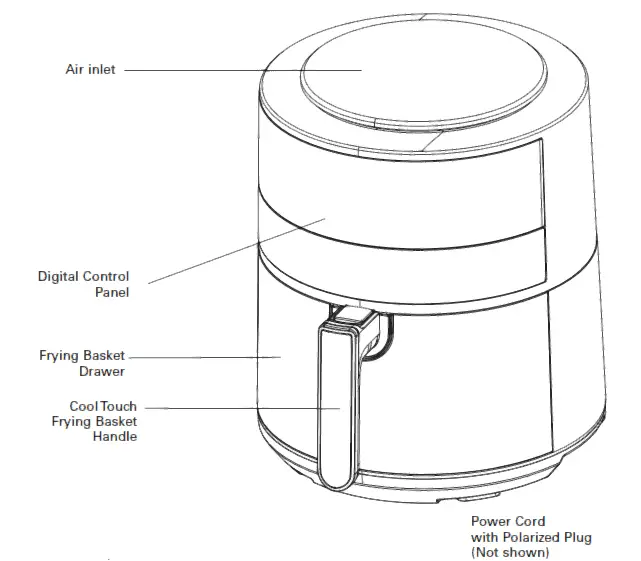 Air inlet

Digital Control Panel

Frying Basket Drawer

Cool Touch Frying Basket Handle

Power Cord with Polarized Plug (Not shown)