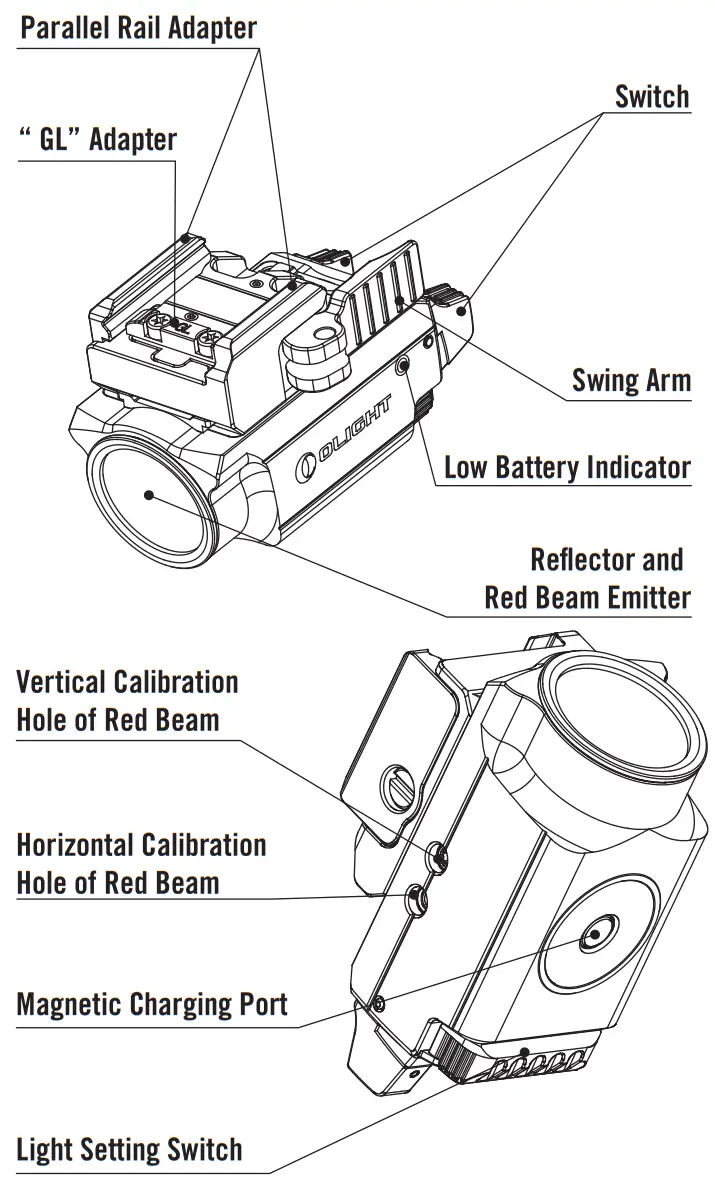 Parallel Rail Adapter

“ GL” Adapter

Switch

GL

OLIGHT

Swing Arm

Low Battery Indicator

Reflector and Red Beam Emitter

Vertical Calibration Hole of Red Beam

Horizontal Calibration Hole of Red Beam

Magnetic Charging Port

Light Setting Switch