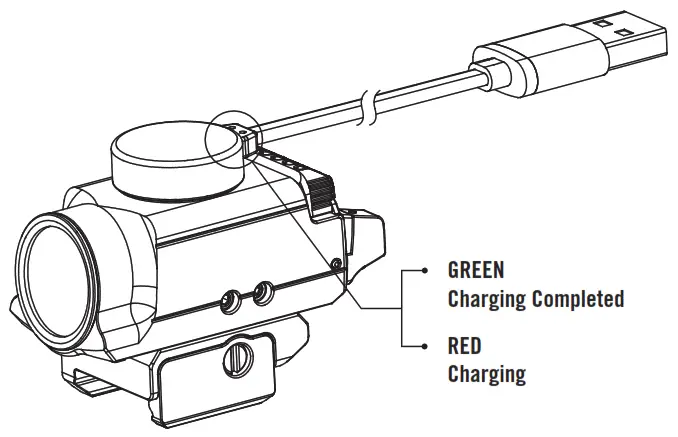 GREEN
Charging Completed

RED
Charging