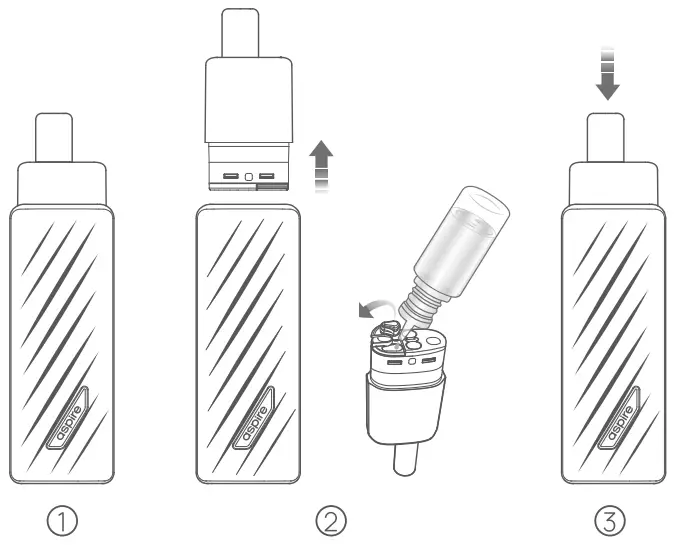 aspire
aspire
aspire
①
②
③