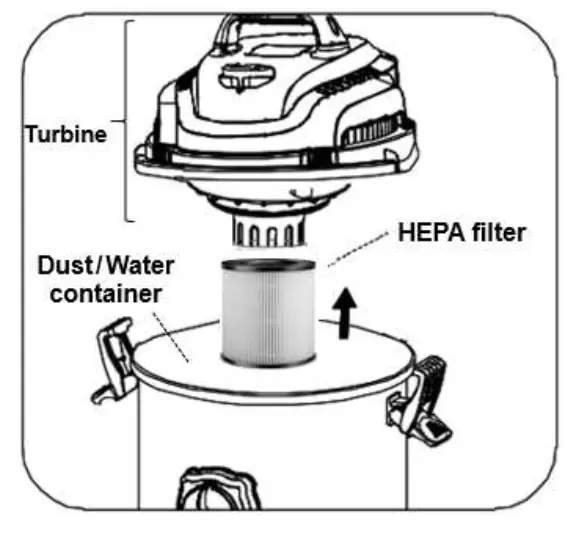 Turbine

HEPA filter

Dust/Water container