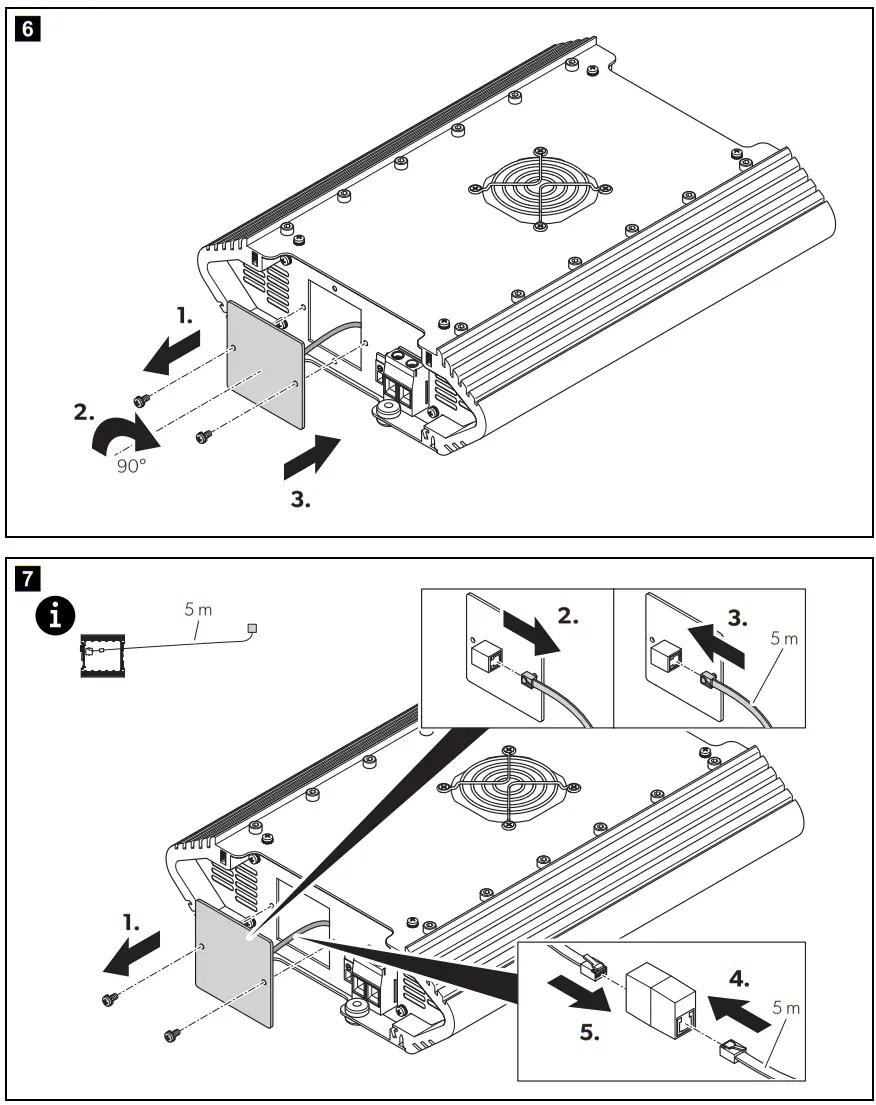 6

1.

2.

90°

3.

7

5 m

2.

3.

5 m

1.

4.

5 m

5.