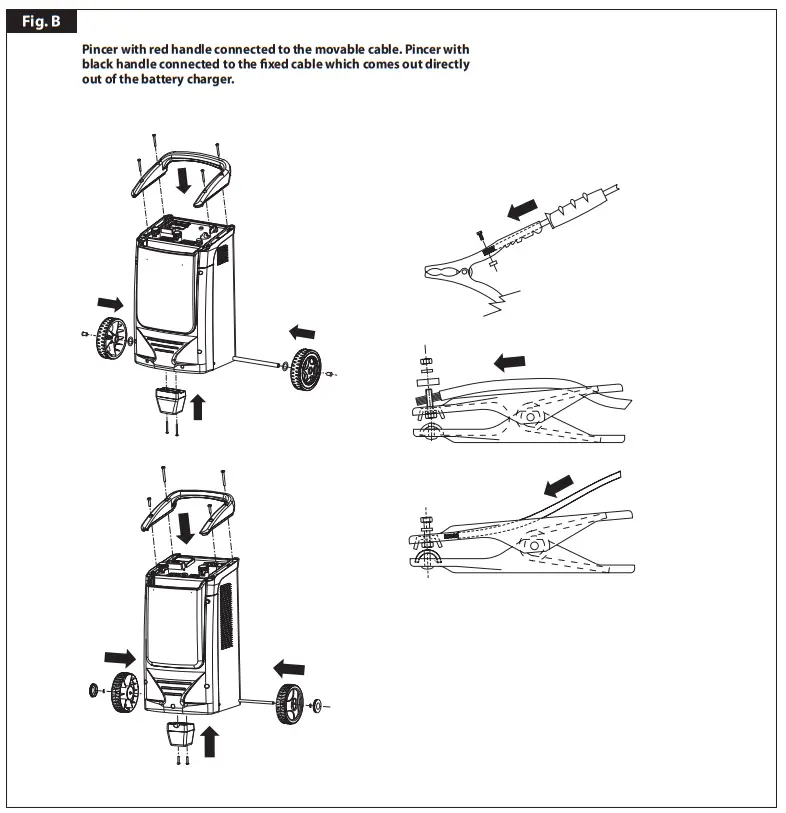 Fig. B

Pincer with red handle connected to the movable cable. Pincer with black handle connected to the fixed cable which comes out directly out of the battery charger.