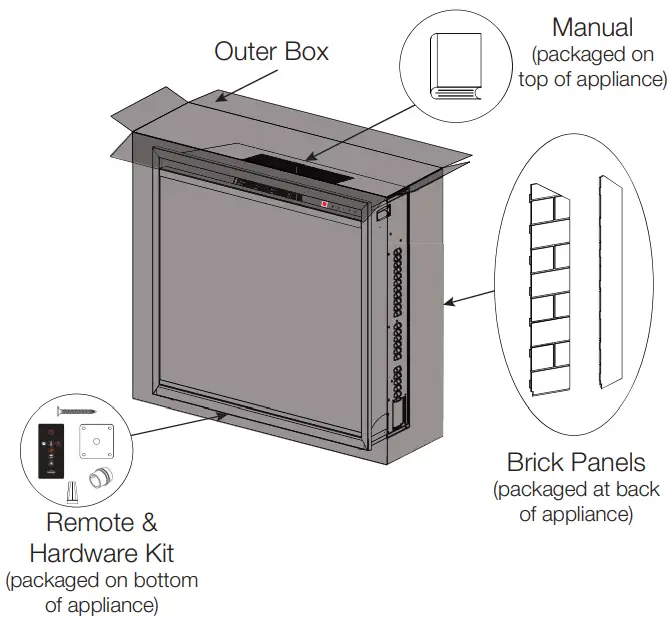 Outer Box

Manual
(packaged on top of appliance)

Brick Panels
(packaged at back of appliance)

Remote & Hardware Kit
(packaged on bottom of appliance)