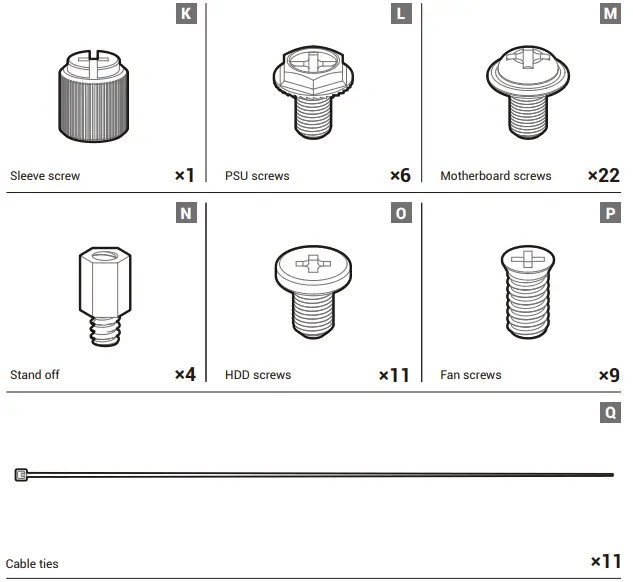 K

Sleeve screw ×1

L

PSU screws ×6

M

Motherboard screws ×22

N

Stand off ×4

O

HDD screws ×11

P

Fan screws ×9

Q

Cable ties ×11