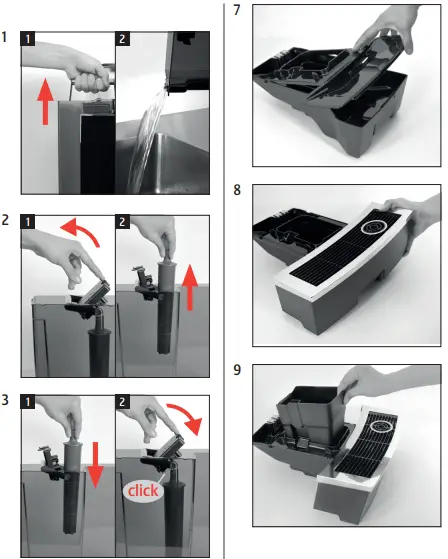 1
1
2
2
1
2
3
1
2
click
7
8
9