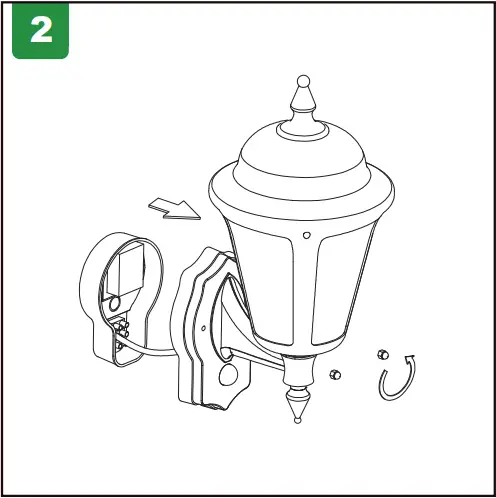 2