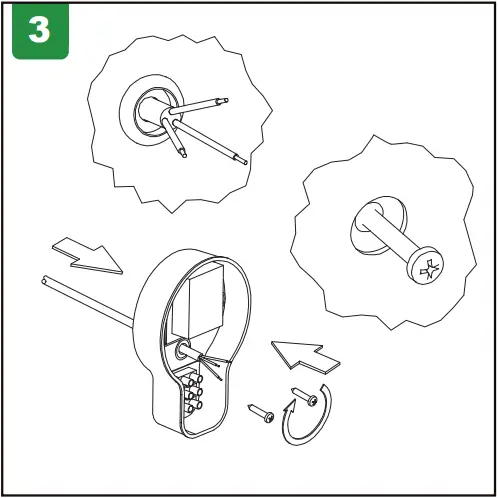 3