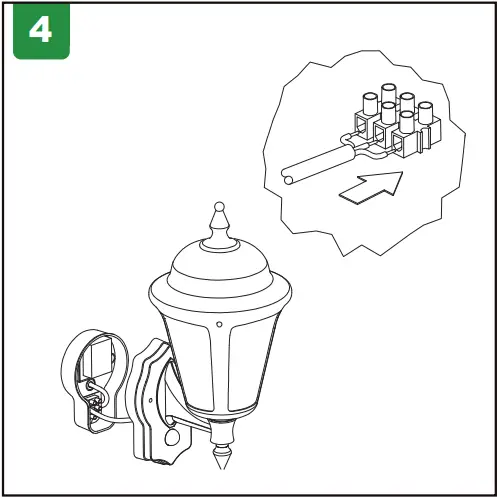 4