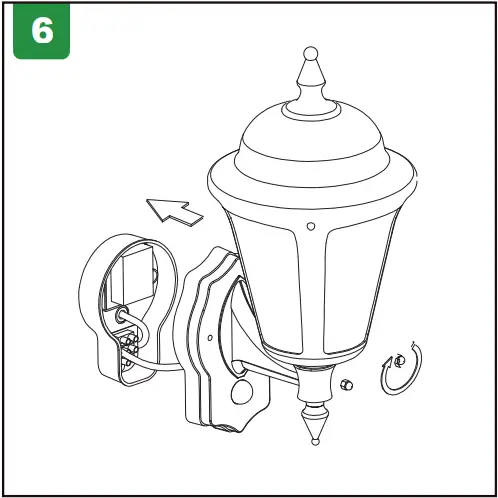 6