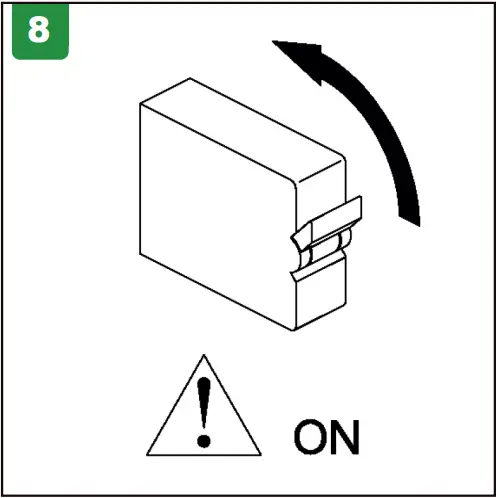 8

ON