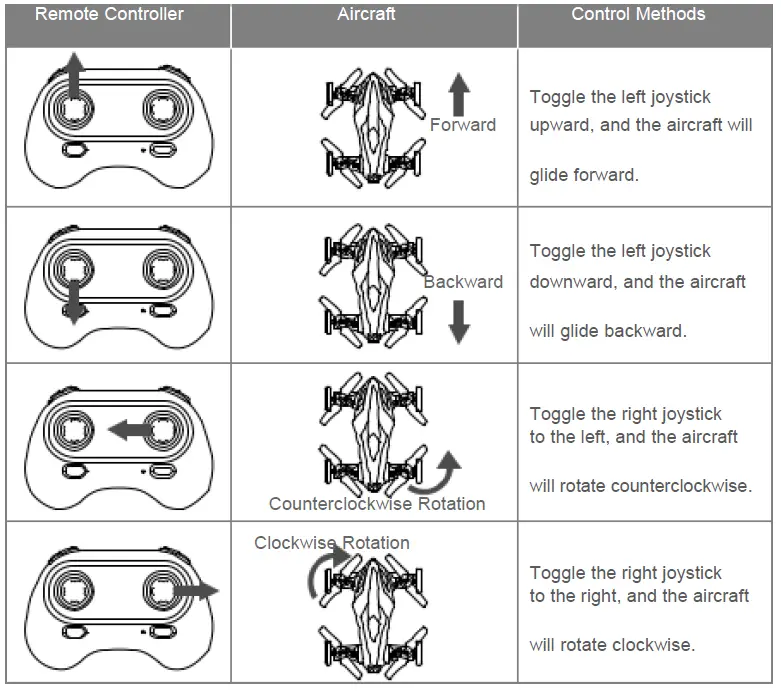 | Remote Controller | Aircraft | Control Methods |
|---|---|---|
| | Forward | Toggle the left joystick upward, and the aircraft will glide forward. |
| | Backward | Toggle the left joystick downward, and the aircraft will glide backward. |
| | Counterclockwise Rotation | Toggle the right joystick to the left, and the aircraft will rotate counterclockwise. |
| | Clockwise Rotation | Toggle the right joystick to the right, and the aircraft will rotate clockwise. |