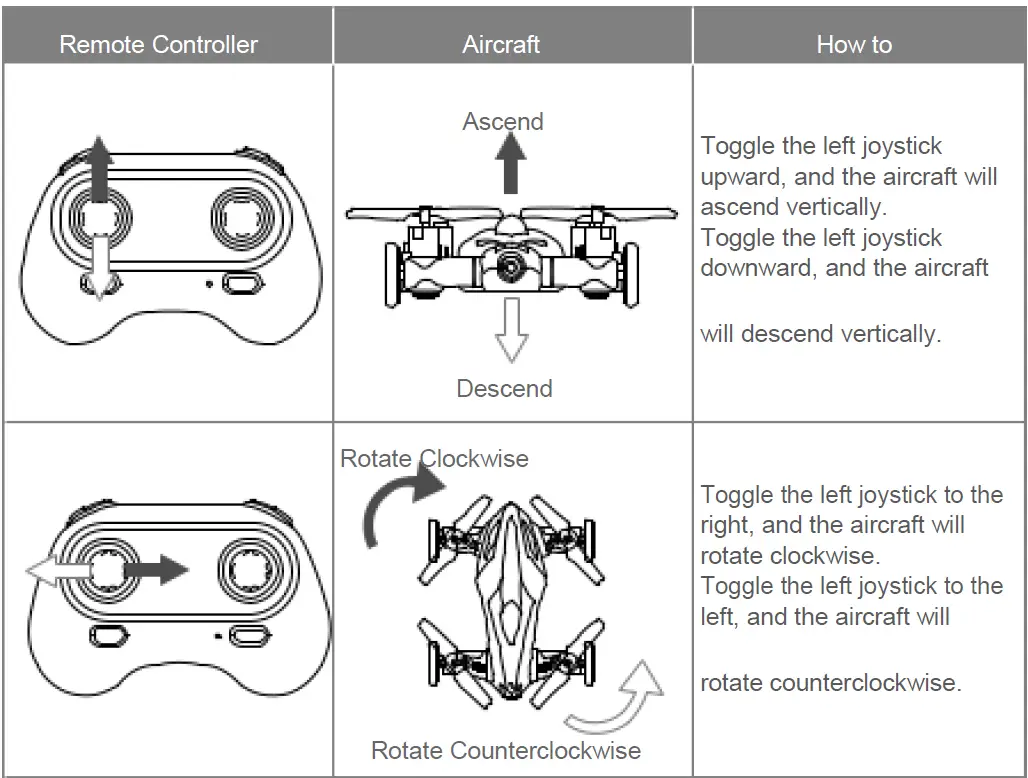 | Remote Controller | Aircraft | How to |
|---|---|---|
| | Ascend Descend | Toggle the left joystick upward, and the aircraft will ascend vertically. Toggle the left joystick downward, and the aircraft will descend vertically. |
| | Rotate Clockwise Rotate Counterclockwise | Toggle the left joystick to the right, and the aircraft will rotate clockwise. Toggle the left joystick to the left, and the aircraft will rotate counterclockwise. |