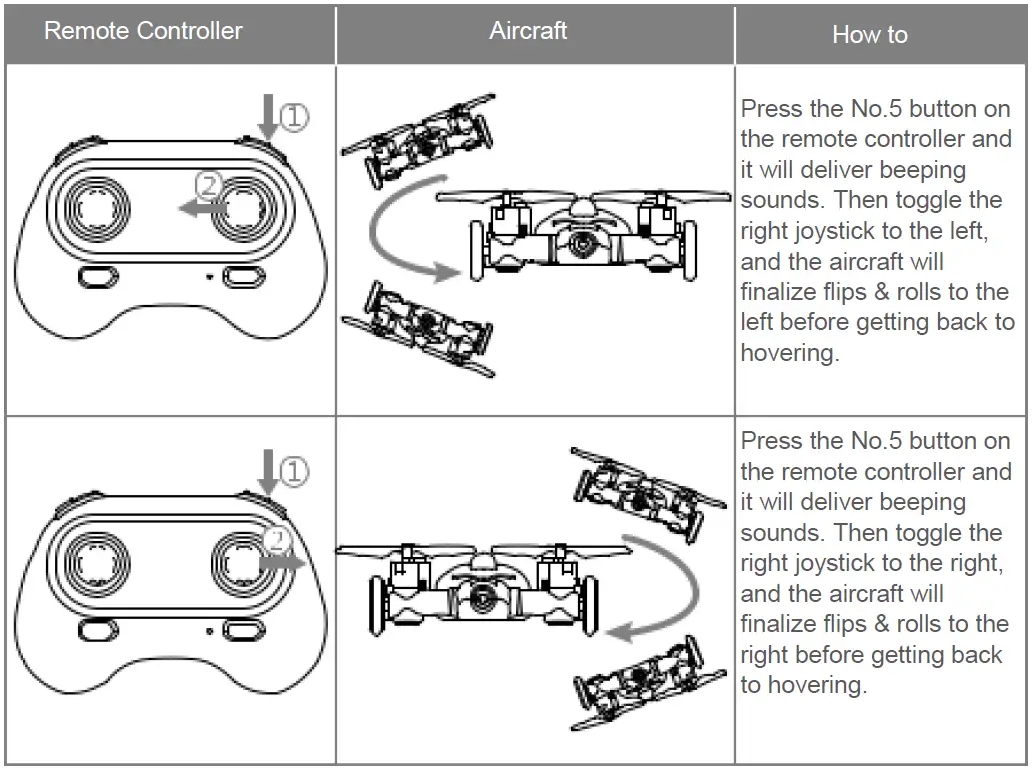 | Remote Controller | Aircraft | How to |
|---|---|---|
| ① ② | | Press the No.5 button on the remote controller and it will deliver beeping sounds. Then toggle the right joystick to the left, and the aircraft will finalize flips & rolls to the left before getting back to hovering. |
| ① ② | | Press the No.5 button on the remote controller and it will deliver beeping sounds. Then toggle the right joystick to the right, and the aircraft will finalize flips & rolls to the right before getting back to hovering. |