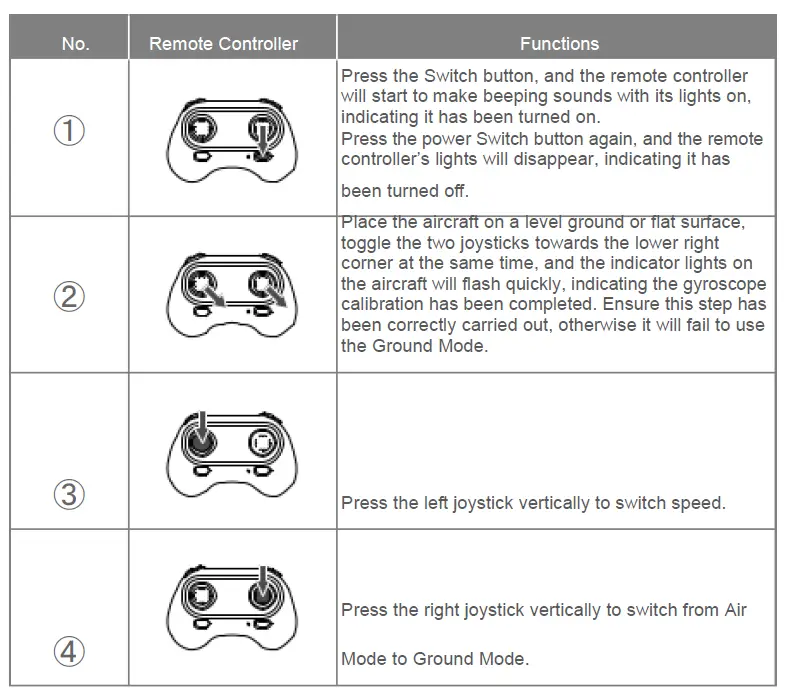 | No. | Remote Controller | Functions |
|---|---|---|
| ① | | Press the Switch button, and the remote controller will start to make beeping sounds with its lights on, indicating it has been turned on. Press the power Switch button again, and the remote controller's lights will disappear, indicating it has been turned off. |
| ② | | Place the aircraft on a level ground or flat surface, toggle the two joysticks towards the lower right corner at the same time, and the indicator lights on the aircraft will flash quickly, indicating the gyroscope calibration has been completed. Ensure this step has been correctly carried out, otherwise it will fail to use the Ground Mode. |
| ③ | | Press the left joystick vertically to switch speed. |
| ④ | | Press the right joystick vertically to switch from Air Mode to Ground Mode. |