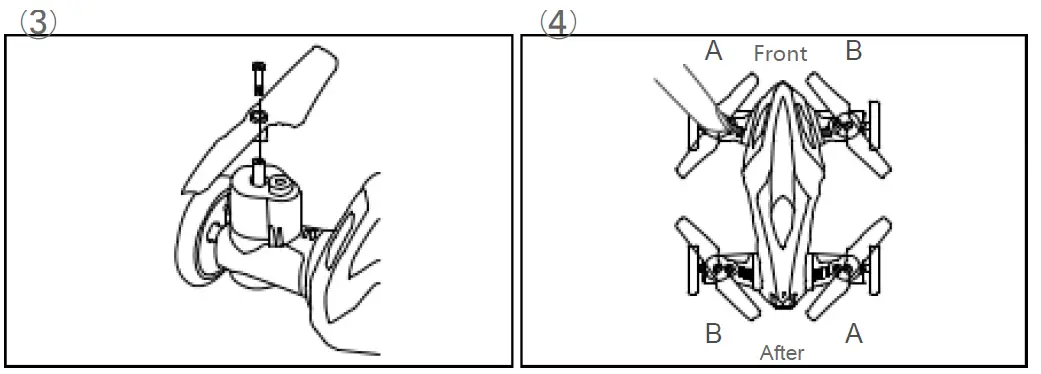 (3)

(4)

A Front B

B After A