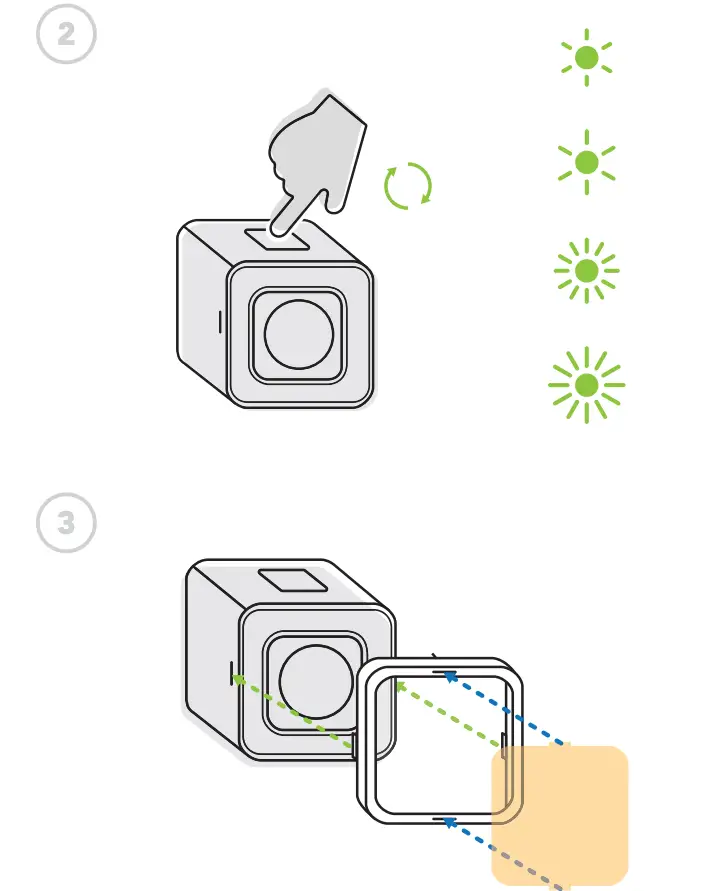 2

3