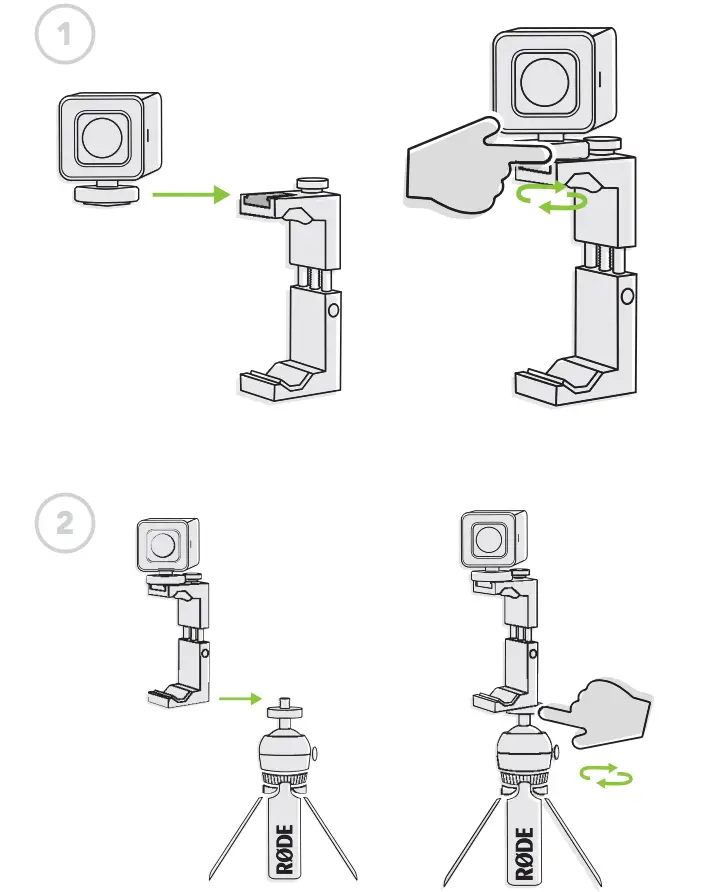 1

2

RØDE

RØDE