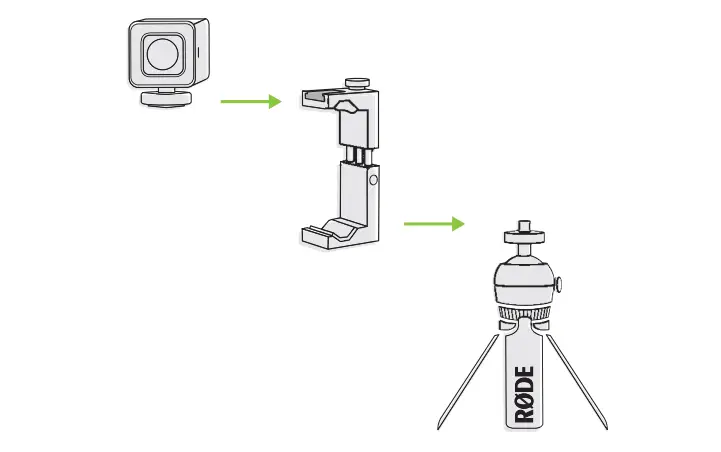 RØDE