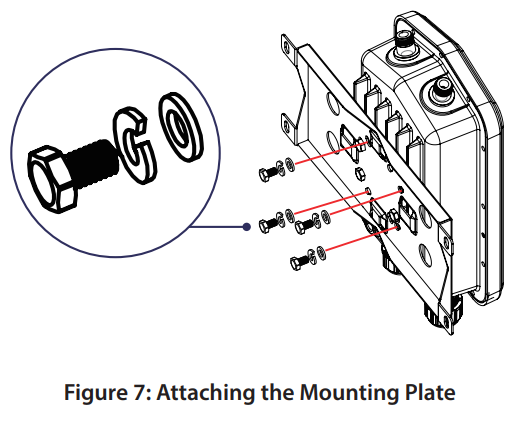 Figure 7: Attaching the Mounting Plate