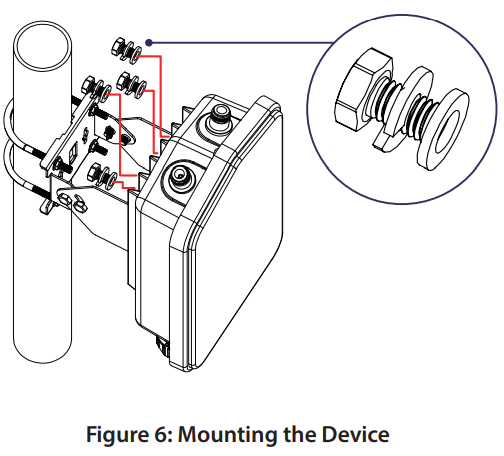 Figure 6: Mounting the Device