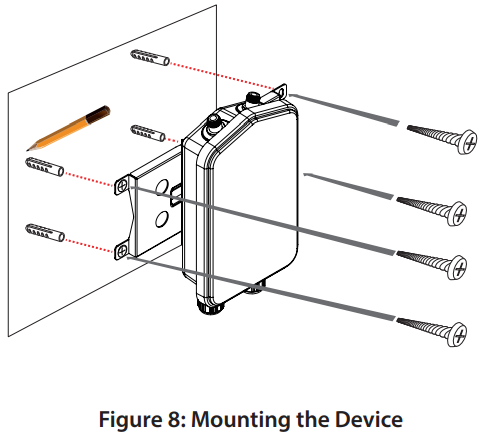 Figure 8: Mounting the Device