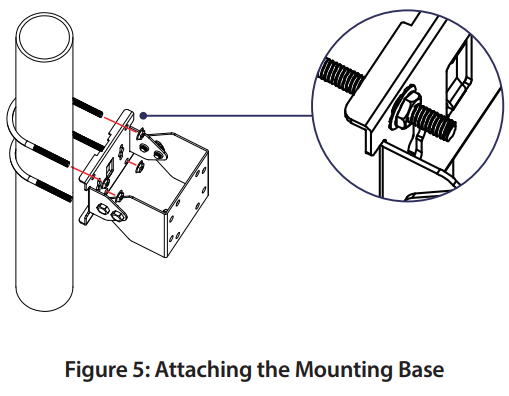 Figure 5: Attaching the Mounting Base