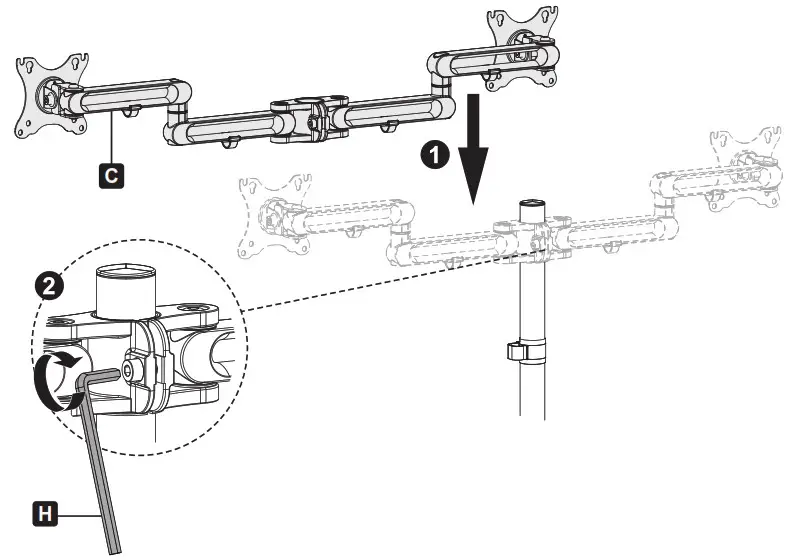 C
1
2
H