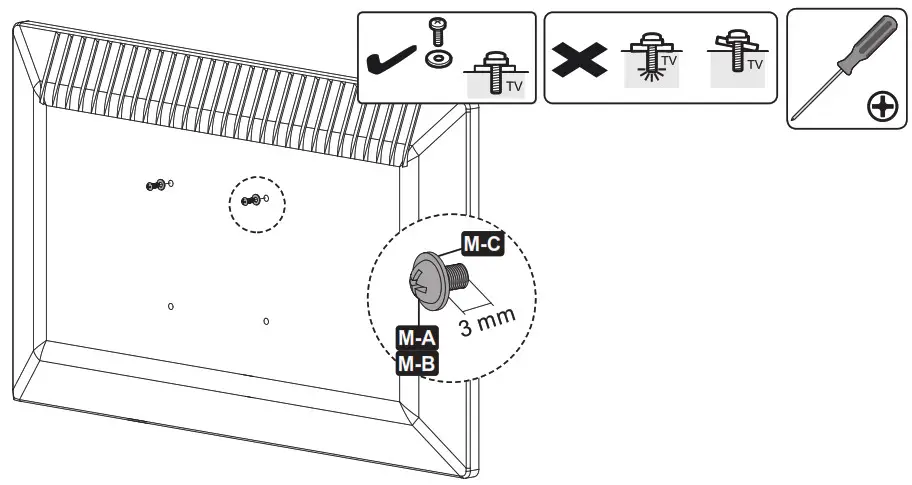 TV

TV TV

M-C

3 mm

M-A
M-B