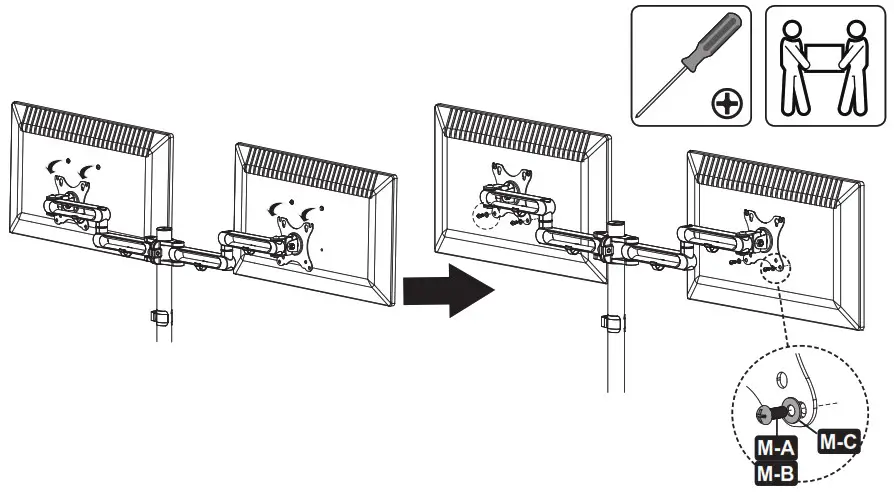 M-A
M-B
M-C