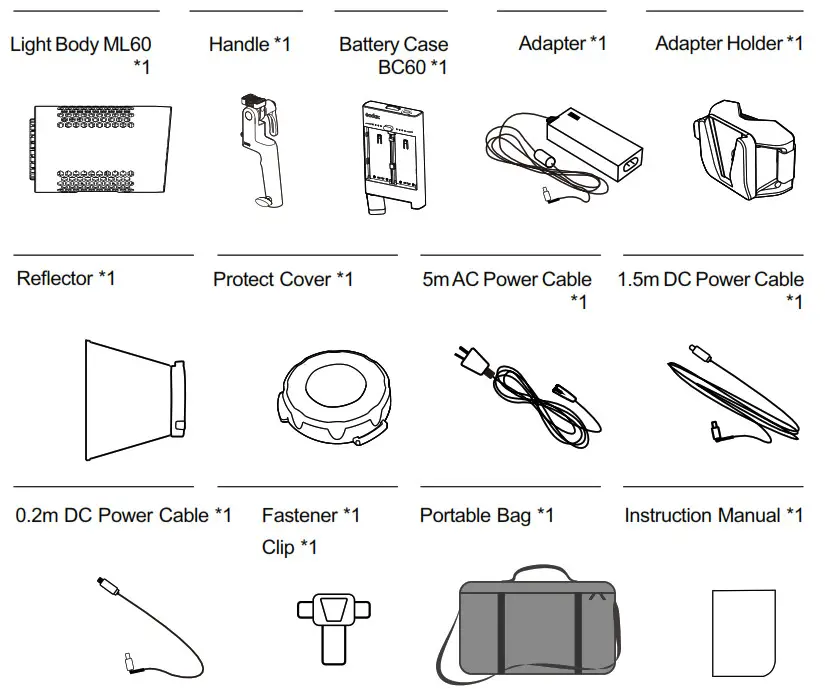 Light Body ML60 *1

Handle *1

Battery Case BC60 *1

Adapter *1

Adapter Holder *1

Reflector *1

Protect Cover *1

5m AC Power Cable *1

1.5m DC Power Cable *1

0.2m DC Power Cable *1

Fastener *1
Clip *1

Portable Bag *1

Instruction Manual *1